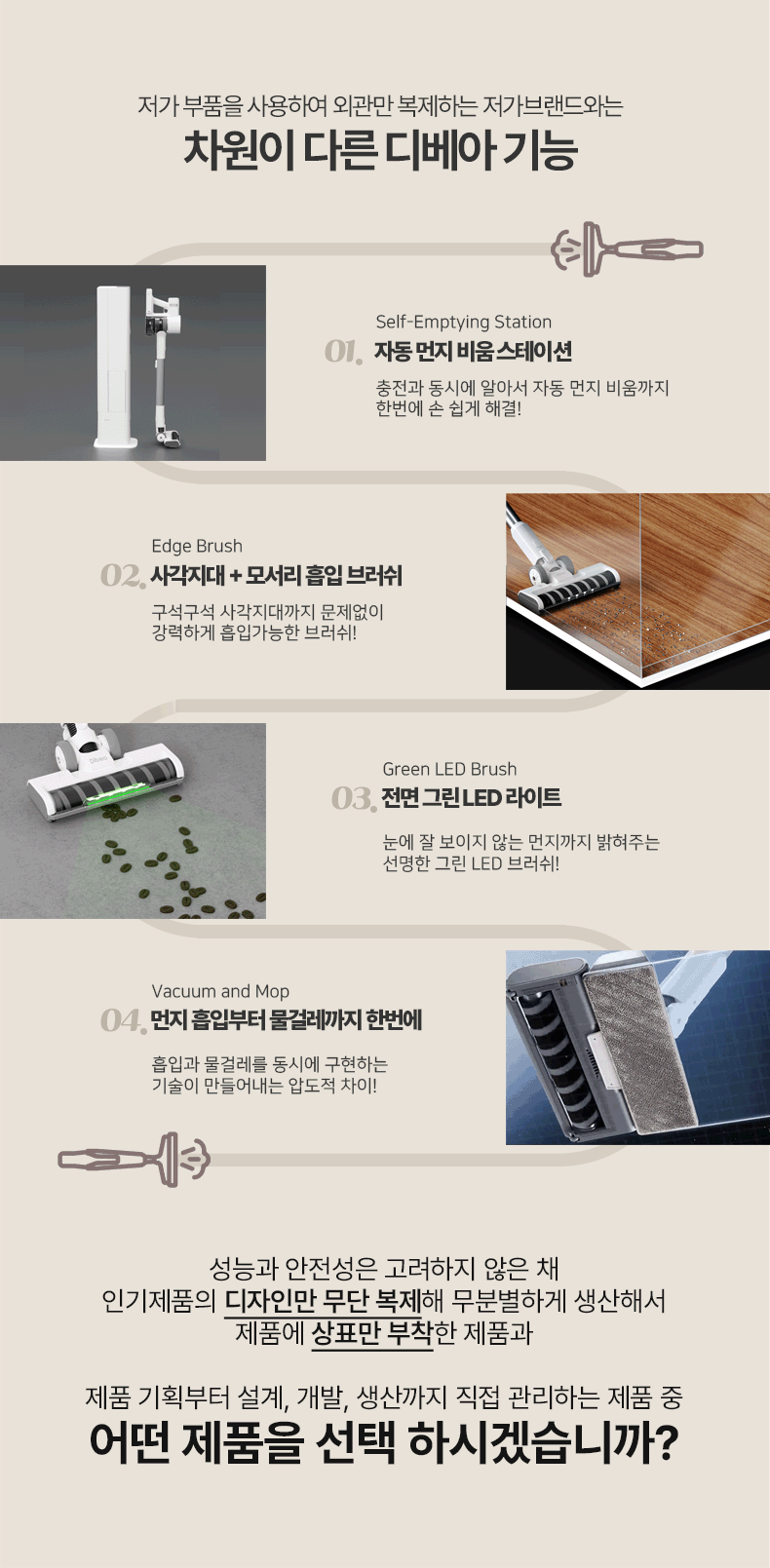 저가 부품을 사용하여 외관만 복제하는 저가브랜드와는

차원이 다른 디베아 기능

Self-Emptying Station

01. 자동 먼지 비움 스테이션

충전과 동시에 알아서 자동 먼지 비움까지 한번에 손 쉽게 해결!

Edge Brush

02. 사각지대 + 모서리 흡입 브러쉬

구석구석 사각지대까지 문제없이 강력하게 흡입가능한 브러쉬!

Green LED Brush

03. 전면 그린 LED 라이트

눈에 잘 보이지 않는 먼지까지 밝혀주는 선명한 그린 LED 브러쉬!

Vacuum and Mop

04. 먼지 흡입부터 물걸레까지 한번에

흡입과 물걸레를 동시에 구현하는 기술이 만들어내는 압도적 차이!

성능과 안전성은 고려하지 않은 채
인기제품의 디자인만 무단 복제해 무분별하게 생산해서
제품에 상표만 부착한 제품과

제품 기획부터 설계, 개발, 생산까지 직접 관리하는 제품 중
어떤 제품을 선택 하시겠습니까?